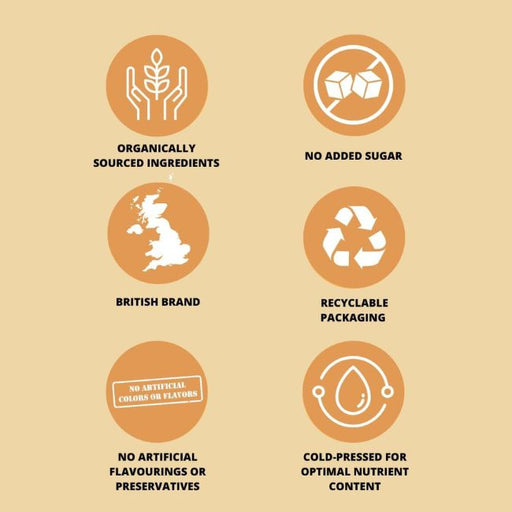 ORGANICALLY SOURCED INGREDIENTS

NO ADDED SUGAR

BRITISH BRAND

RECYCLABLE PACKAGING

NO ARTIFICIAL COLORS OR FLAVORS

NO ARTIFICIAL FLAVOURINGS OR PRESERVATIVES

COLD-PRESSED FOR OPTIMAL NUTRIENT CONTENT